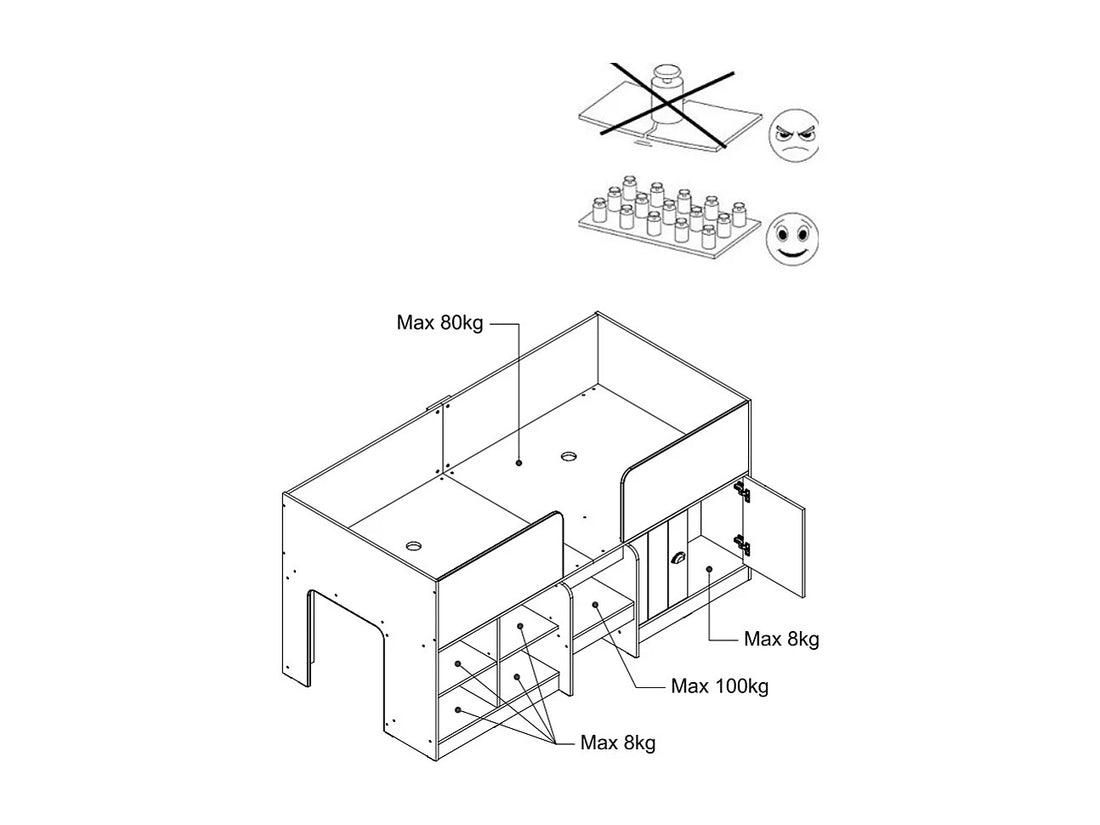 Max 80kg

Max 8kg

Max 100kg

Max 8kg