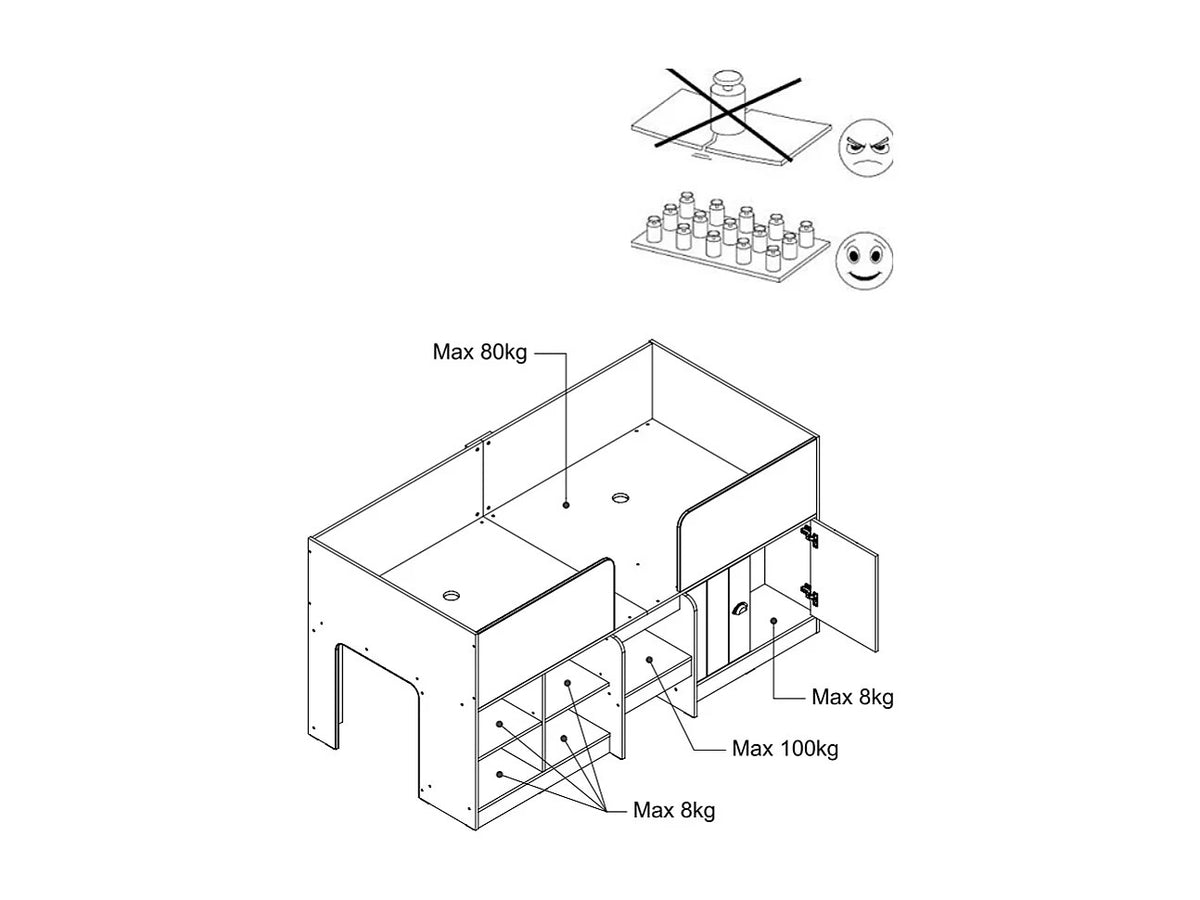 Max 80kg

Max 8kg

Max 100kg

Max 8kg